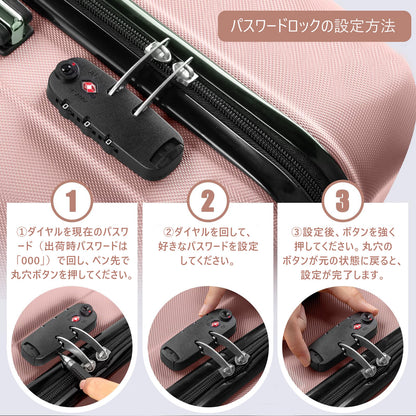 パスワードロックの設定方法

1

①ダイヤルを現在のパスワード（出荷時パスワードは「000」）で回し、ペン先で丸穴ボタンを押してください。

2

②ダイヤルを回して、好きなパスワードを設定してください。

3

③設定後、ボタンを強く押してください。丸穴のボタンが元の状態に戻ると、設定が完了します。